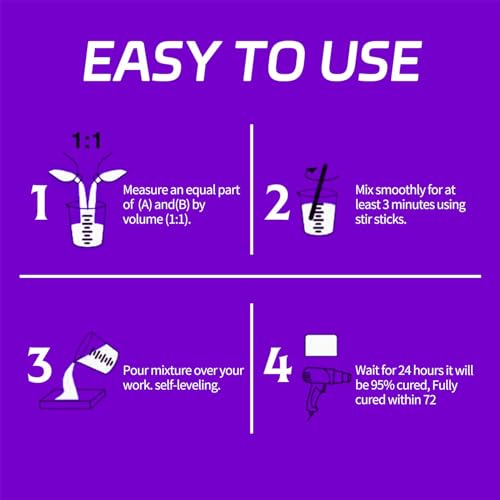 EASY TO USE

1:1

1 Measure an equal part of (A) and(B) by volume (1:1).

2 Mix smoothly for at least 3 minutes using stir sticks.

3 Pour mixture over your work. self-leveling.

4 Wait for 24 hours it will be 95% cured, Fully cured within 72