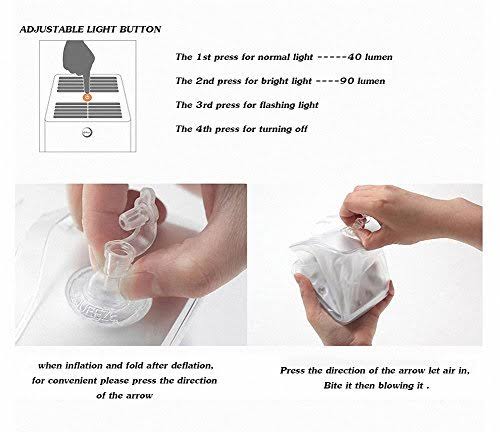 ADJUSTABLE LIGHT BUTTON

The 1st press for normal light -----40 lumen

The 2nd press for bright light ----90 lumen

The 3rd press for flashing light

The 4th press for turning off

SQUEEZE

when inflation and fold after deflation, for convenient please press the direction of the arrow

Press the direction of the arrow let air in, Bite it then blowing it .